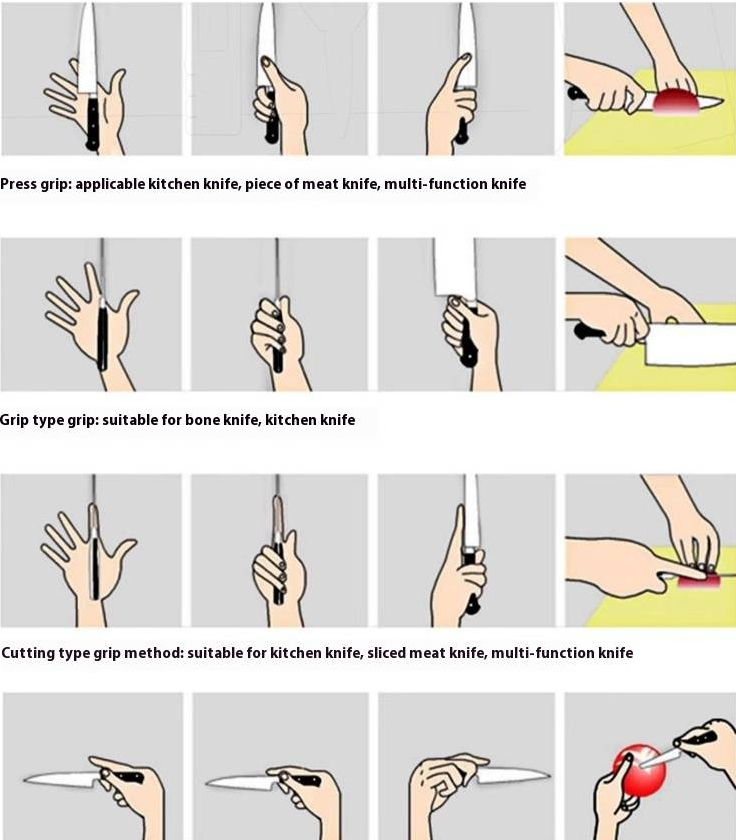 Press grip: applicable kitchen knife, piece of meat knife, multi-function knife

Grip type grip: suitable for bone knife, kitchen knife

Cutting type grip method: suitable for kitchen knife, sliced meat knife, multi-function knife