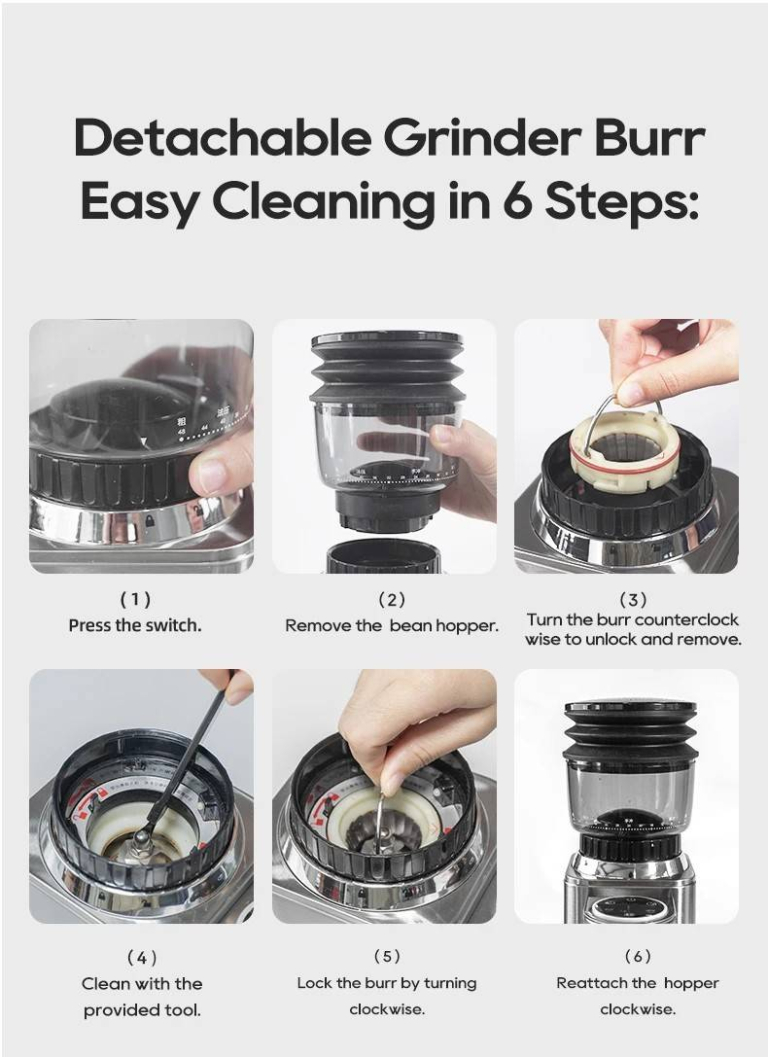 Detachable Grinder Burr Easy Cleaning in 6 Steps:

(1)
Press the switch.

(2)
Remove the bean hopper.

(3)
Turn the burr counterclock wise to unlock and remove.

(4)
Clean with the provided tool.

(5)
Lock the burr by turning clockwise.

(6)
Reattach the hopper clockwise.